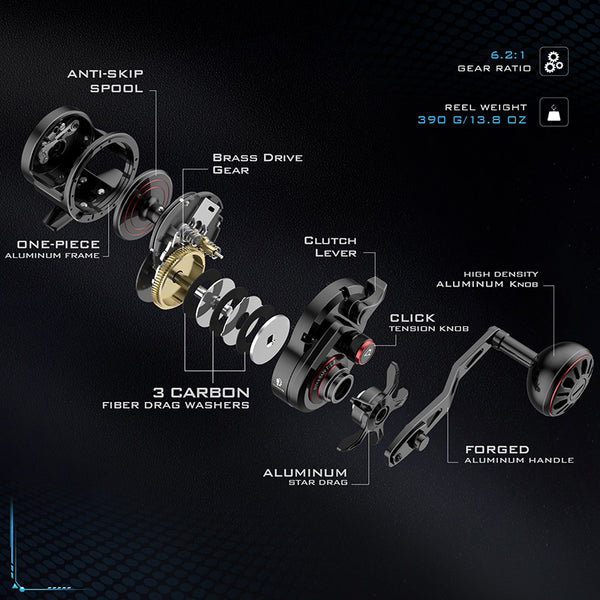 6.2:1
GEAR RATIO

REEL WEIGHT
390 G/13.8 OZ

ANTI-SKIP SPOOL

BRASS DRIVE GEAR

ONE-PIECE
ALUMINUM FRAME

CLUTCH LEVER

HIGH DENSITY
ALUMINUM KNOB

CLICK
TENSION KNOB

3 CARBON
FIBER DRAG WASHERS

FORGED
ALUMINUM HANDLE

ALUMINUM
STAR DRAG