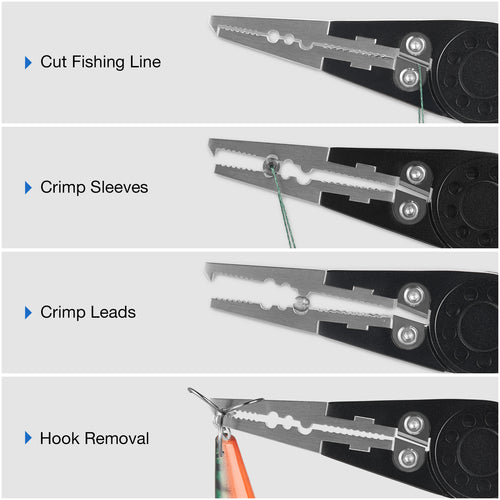 Cut Fishing Line

Crimp Sleeves

Crimp Leads

Hook Removal