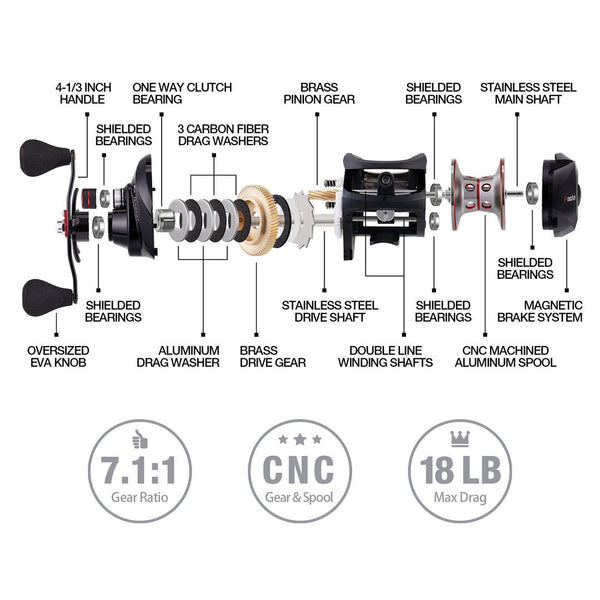 4-1/3 INCH HANDLE

ONE WAY CLUTCH BEARING

BRASS PINION GEAR

SHIELDED BEARINGS

STAINLESS STEEL MAIN SHAFT

SHIELDED BEARINGS

3 CARBON FIBER DRAG WASHERS

SHIELDED BEARINGS

SHIELDED BEARINGS

STAINLESS STEEL DRIVE SHAFT

SHIELDED BEARINGS

MAGNETIC BRAKE SYSTEM

OVERSIZED EVA KNOB

ALUMINUM DRAG WASHER

BRASS DRIVE GEAR

DOUBLE LINE WINDING SHAFTS

CNC MACHINED ALUMINUM SPOOL

7.1:1
Gear Ratio

CNC
Gear & Spool

18 LB
Max Drag